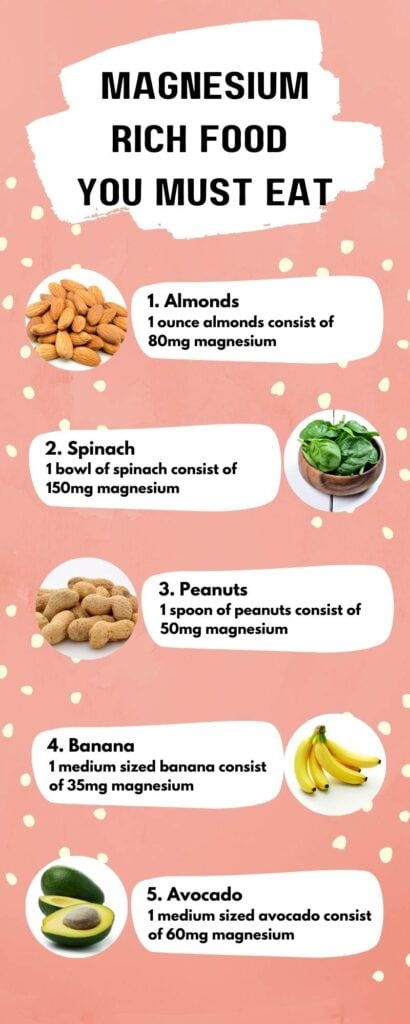 MAGNESIUM RICH FOOD YOU MUST EAT

1. Almonds
1 ounce almonds consist of 80mg magnesium

2. Spinach
1 bowl of spinach consist of 150mg magnesium

3. Peanuts
1 spoon of peanuts consist of 50mg magnesium

4. Banana
1 medium sized banana consist of 35mg magnesium

5. Avocado
1 medium sized avocado consist of 60mg magnesium